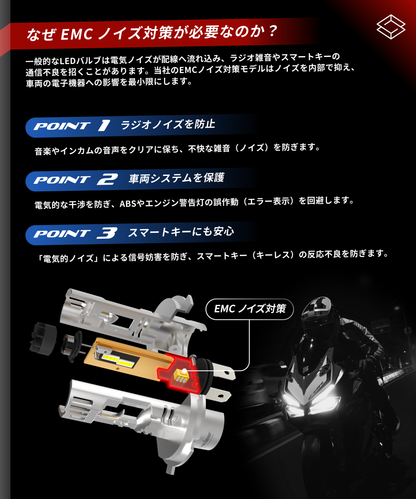 なぜ EMC ノイズ対策が必要なのか？

一般的なLEDバルブは電気ノイズが配線へ流れ込み、ラジオ雑音やスマートキーの通信不良を招くことがあります。当社のEMCノイズ対策モデルはノイズを内部で抑え、車両の電子機器への影響を最小限にします。

POINT 1 ラジオノイズを防止

音楽やインカムの音声をクリアに保ち、不快な雑音（ノイズ）を防ぎます。

POINT 2 車両システムを保護

電気的な干渉を防ぎ、ABSやエンジン警告灯の誤作動（エラー表示）を回避します。

POINT 3 スマートキーにも安心

「電気的ノイズ」による信号妨害を防ぎ、スマートキー（キーレス）の反応不良を防ぎます。

EMC ノイズ対策