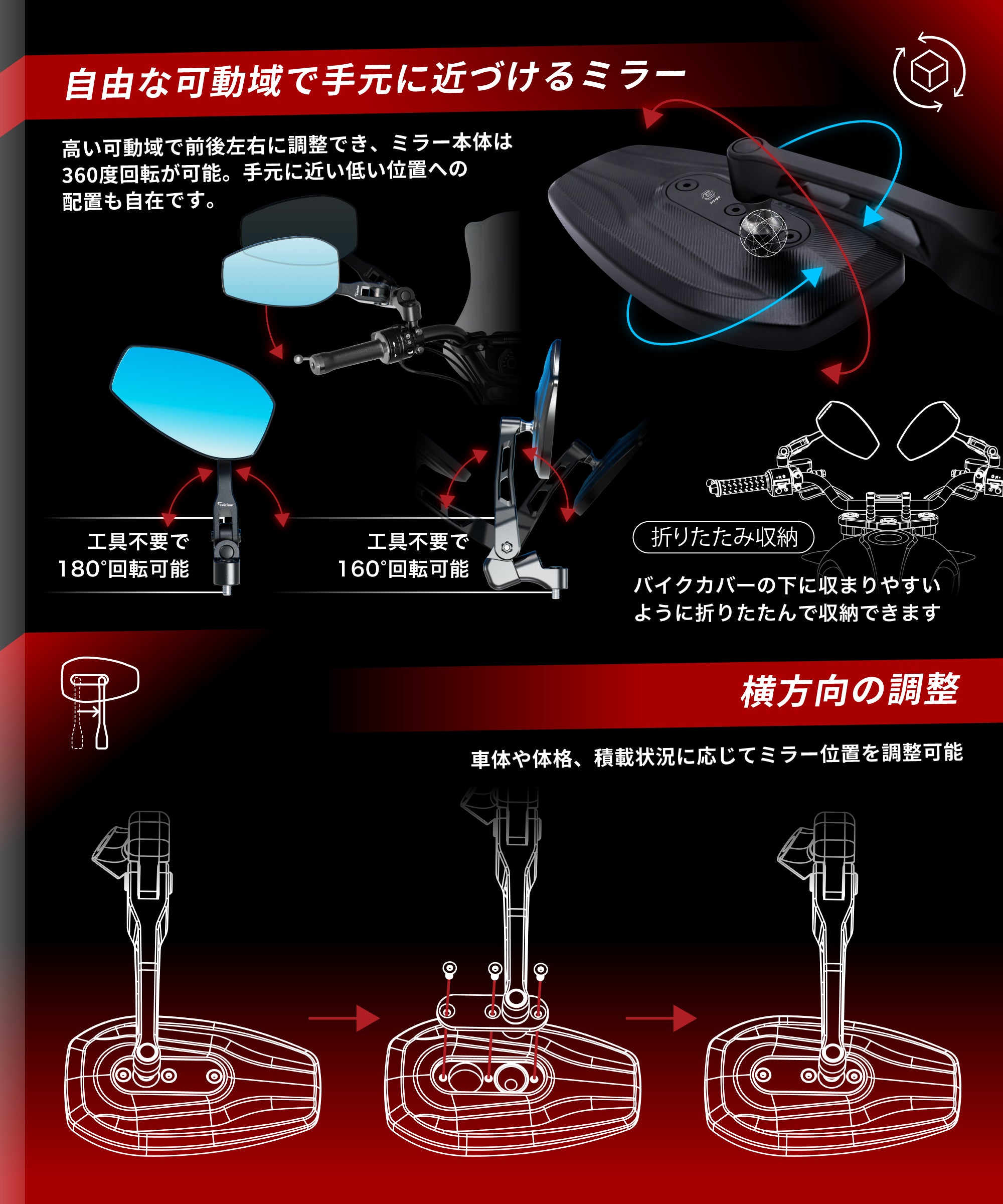 自由な可動域で手元に近づけるミラー

高い可動域で前後左右に調整でき、ミラー本体は360度回転が可能。手元に近い低い位置への配置も自在です。

工具不要で
180°回転可能

工具不要で
160°回転可能

折りたたみ収納

バイクカバーの下に収まりやすいように折りたたんで収納できます

横方向の調整

車体や体格、積載状況に応じてミラー位置を調整可能