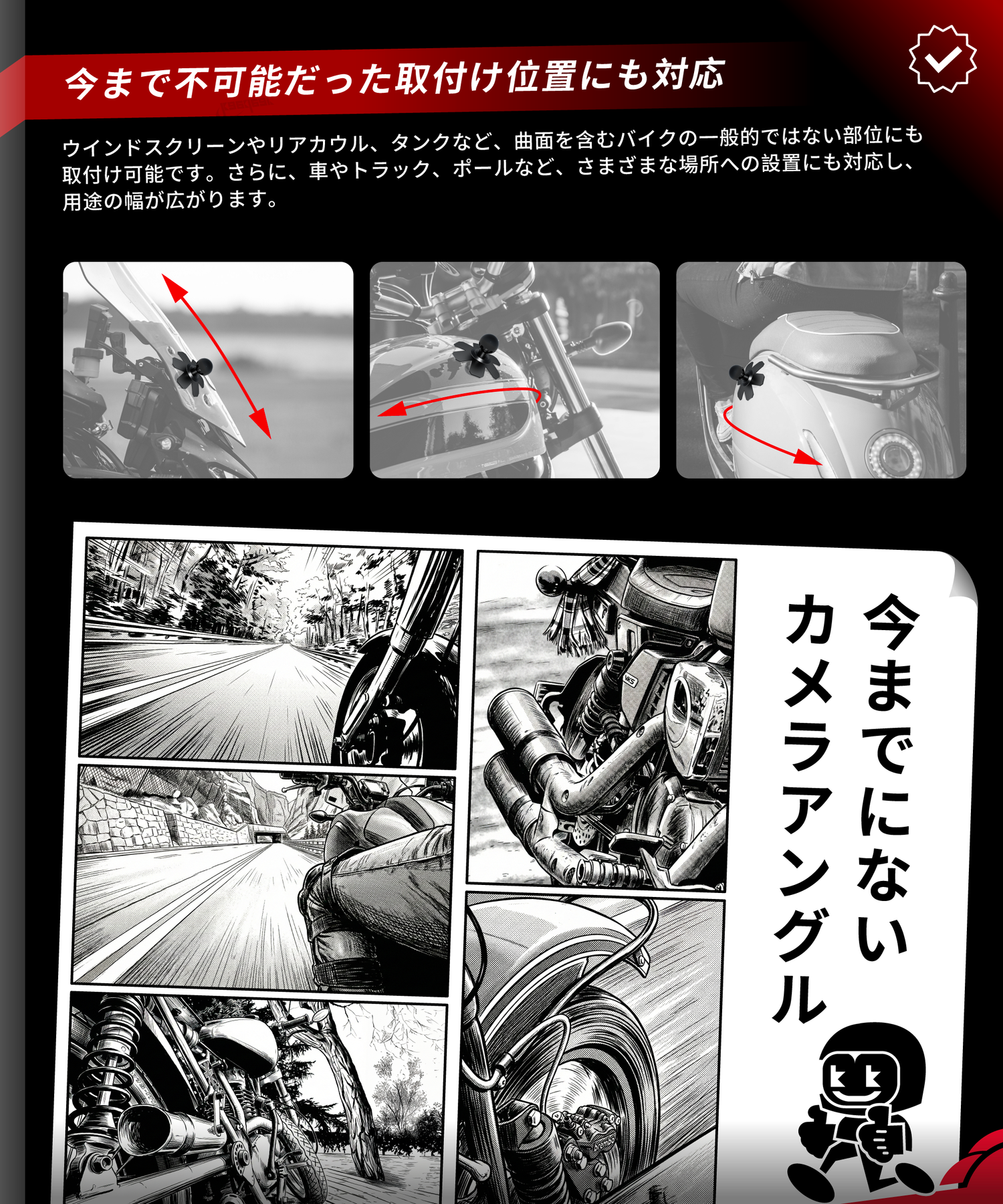 今まで不可能だった取付け位置にも対応

ウインドスクリーンやリアカウル、タンクなど、曲面を含むバイクの一般的ではない部位にも取付け可能です。さらに、車やトラック、ポールなど、さまざまな場所への設置にも対応し、用途の幅が広がります。

今までにない
カメラアングル