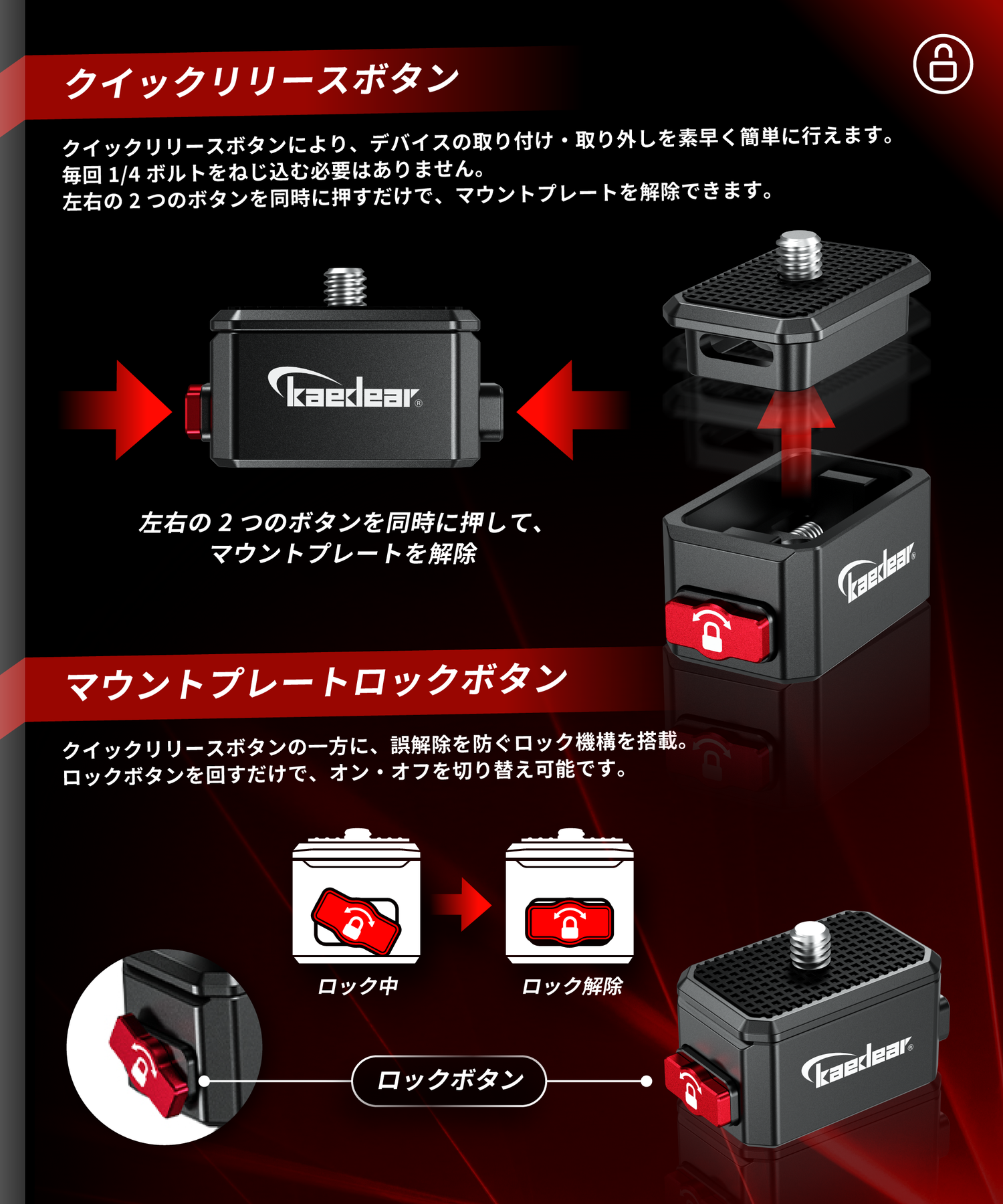 クイックリリースボタン

クイックリリースボタンにより、デバイスの取り付け・取り外しを素早く簡単に行えます。
毎回 1/4 ボルトをねじ込む必要はありません。
左右の 2 つのボタンを同時に押すだけで、マウントプレートを解除できます。

kaedear®

左右の 2 つのボタンを同時に押して、
マウントプレートを解除

kaedear®

マウントプレートロックボタン

クイックリリースボタンの一方に、誤解除を防ぐロック機構を搭載。
ロックボタンを回すだけで、オン・オフを切り替え可能です。

ロック中

ロック解除

ロックボタン

kaedear®