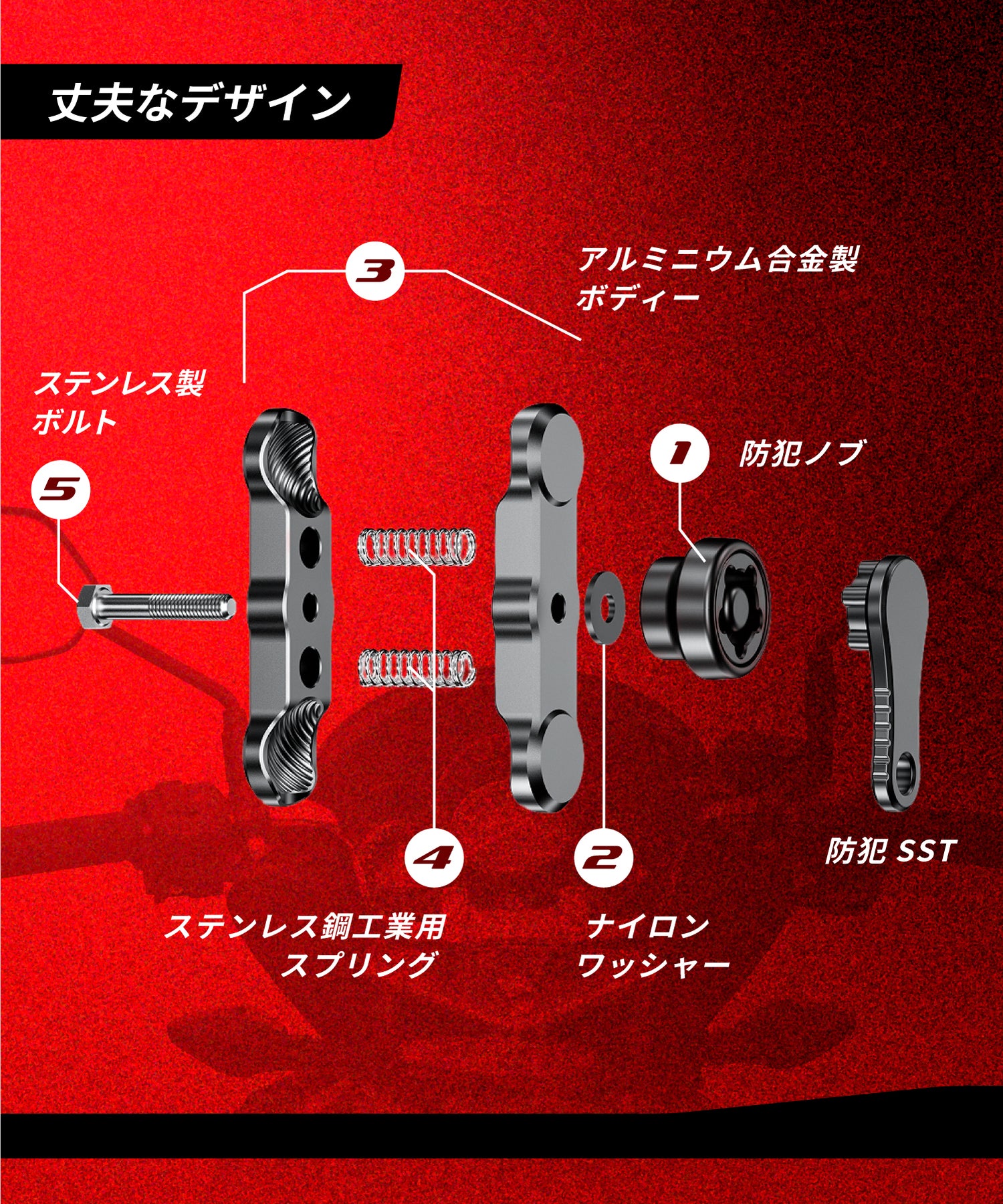 丈夫なデザイン

3

アルミニウム合金製
ボディー

ステンレス製
ボルト

5

1

防犯ノブ

4

2

防犯 SST

ステンレス鋼工業用
スプリング

ナイロン
ワッシャー