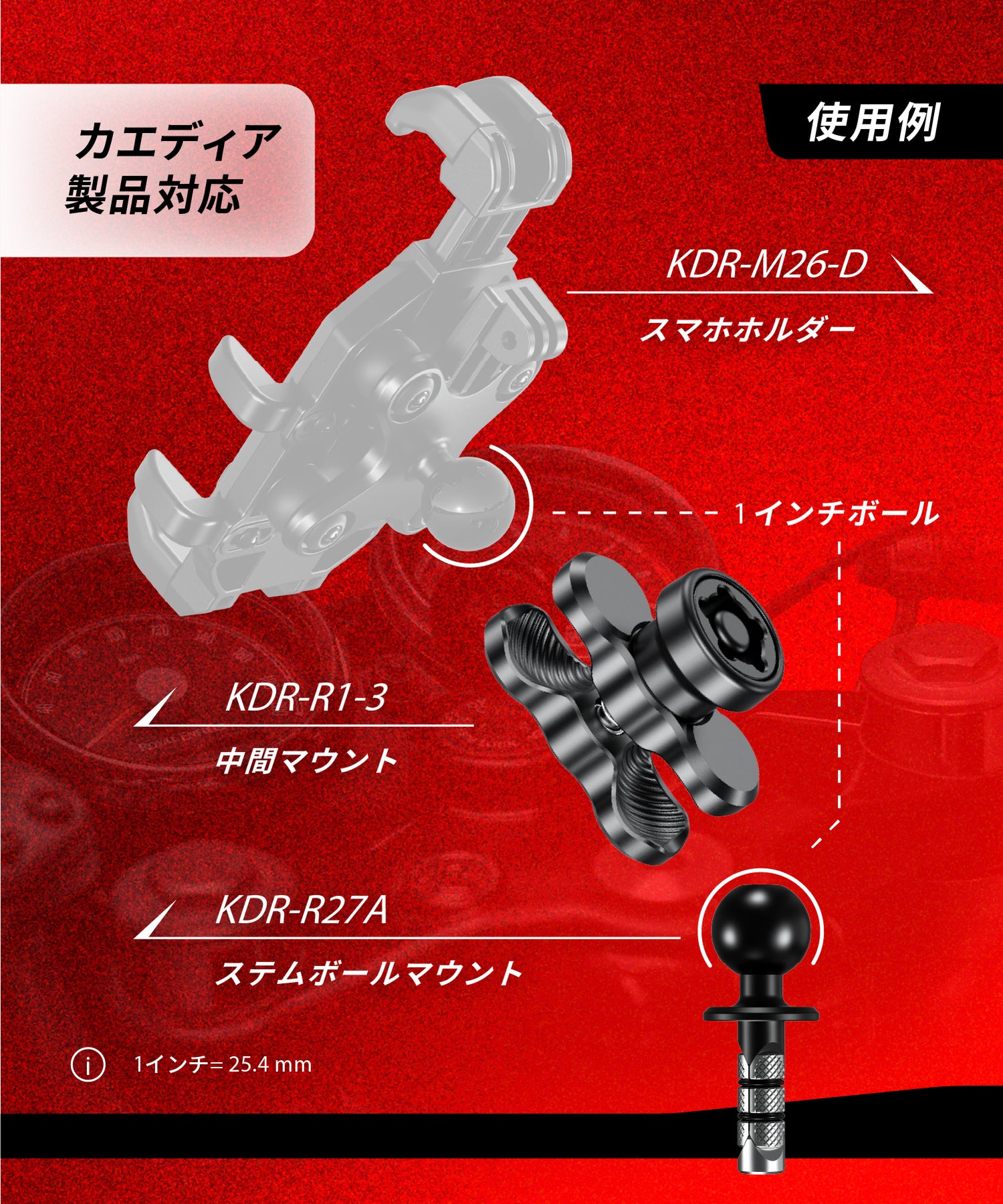 カエディア
製品対応

使用例

KDR-M26-D
スマホホルダー

1インチボール

KDR-R1-3
中間マウント

KDR-R27A
ステムボールマウント

i 1インチ= 25.4 mm