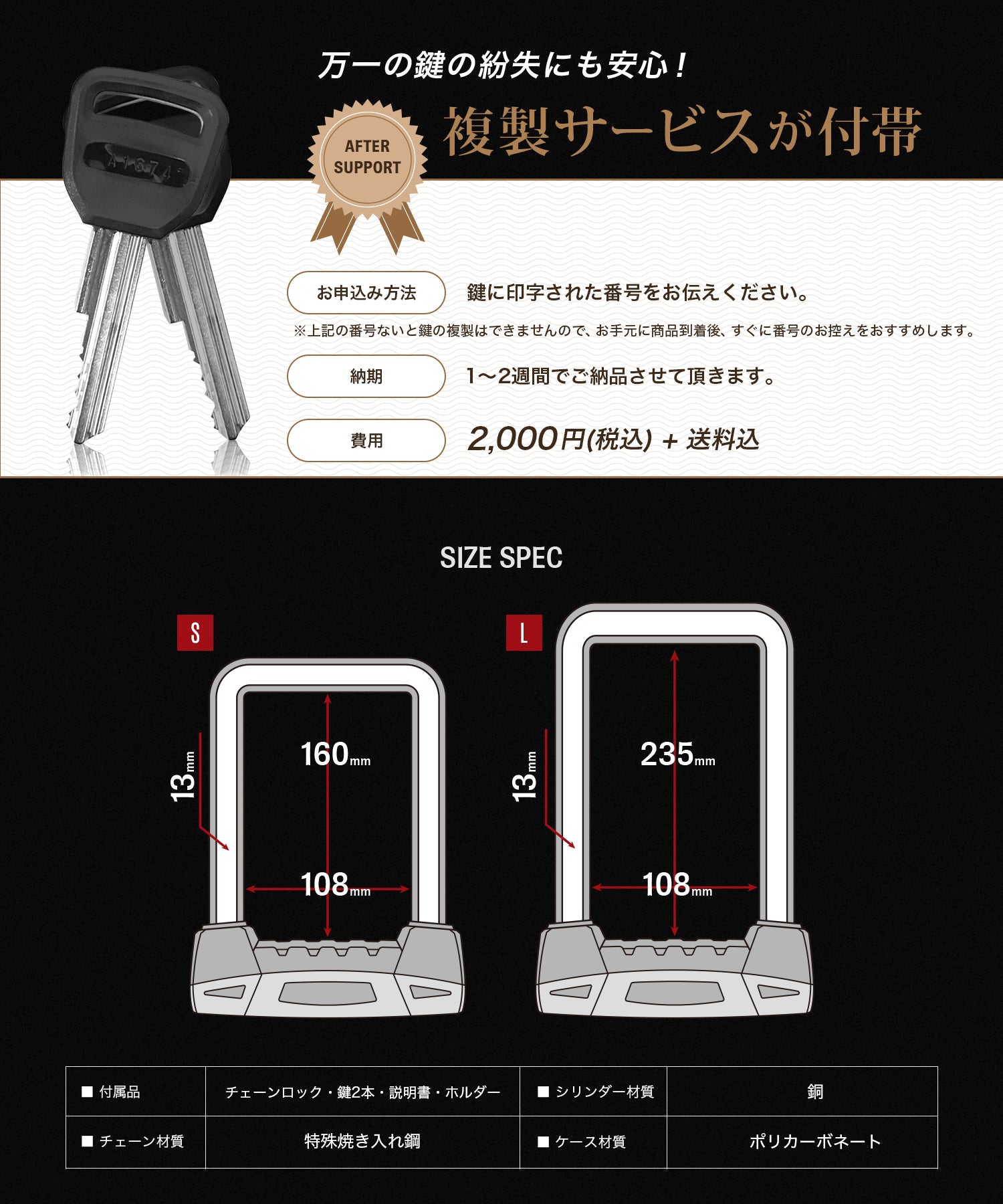 万一の鍵の紛失にも安心！

AFTER SUPPORT

複製サービスが付帯

A1874

お申込み方法　鍵に印字された番号をお伝えください。

※上記の番号ないと鍵の複製はできませんので、お手元に商品到着後、すぐに番号のお控えをおすすめします。

納期　1〜2週間でご納品させて頂きます。

費用　2,000円(税込) + 送料込

SIZE SPEC

S

13mm

160mm

108mm

L

13mm

235mm

108mm

| ■ 付属品 | チェーンロック・鍵2本・説明書・ホルダー | ■ シリンダー材質 | 銅 |
|---|---|---|---|
| ■ チェーン材質 | 特殊焼き入れ鋼 | ■ ケース材質 | ポリカーボネート |