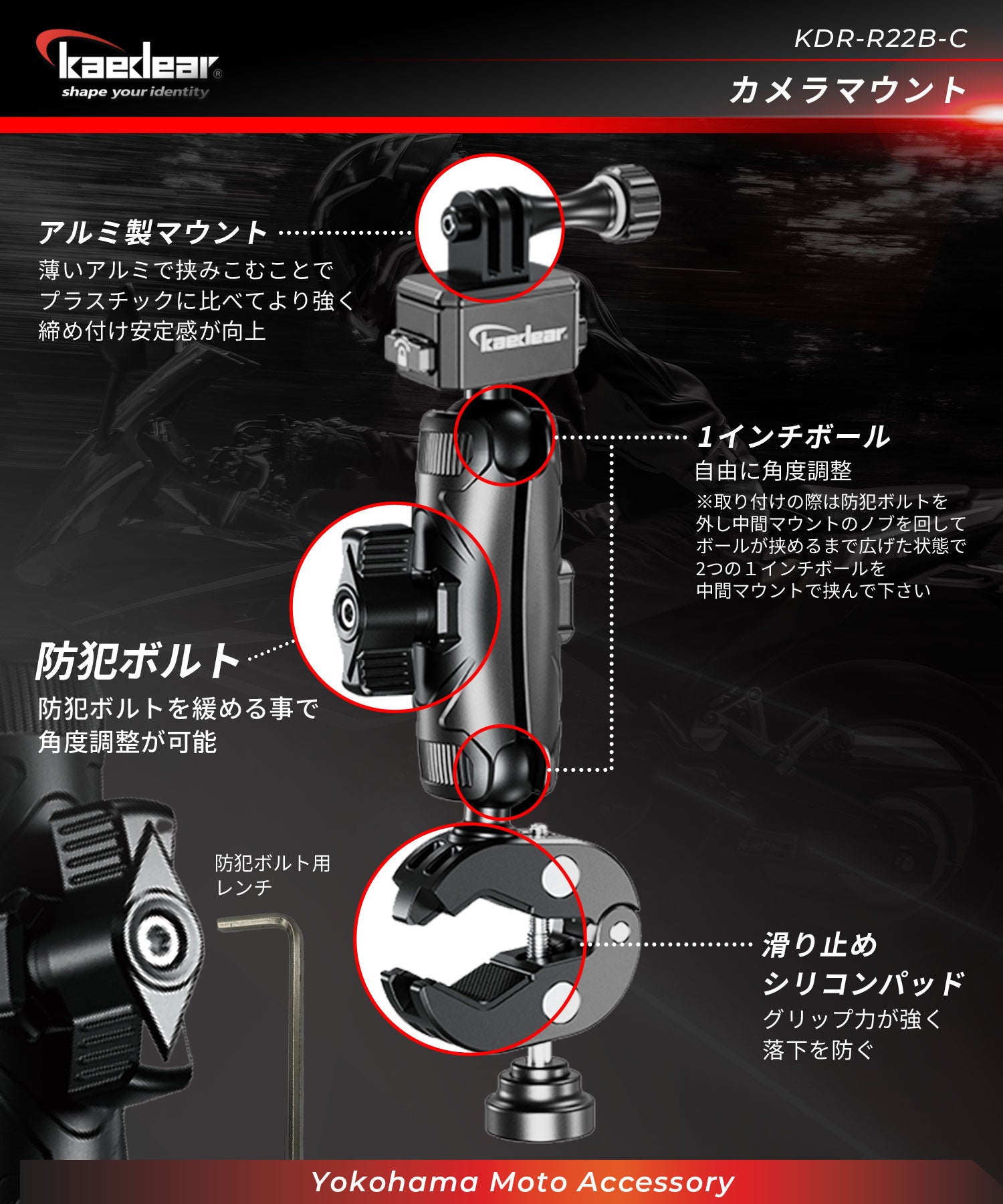 kaedear®
shape your identity

KDR-R22B-C
カメラマウント

アルミ製マウント
薄いアルミで挟みこむことで
プラスチックに比べてより強く
締め付け安定感が向上

kaedear

1インチボール
自由に角度調整
※取り付けの際は防犯ボルトを
外し中間マウントのノブを回して
ボールが挟めるまで広げた状態で
2つの１インチボールを
中間マウントで挟んで下さい

防犯ボルト
防犯ボルトを緩める事で
角度調整が可能

防犯ボルト用
レンチ

滑り止め
シリコンパッド
グリップ力が強く
落下を防ぐ

Yokohama Moto Accessory