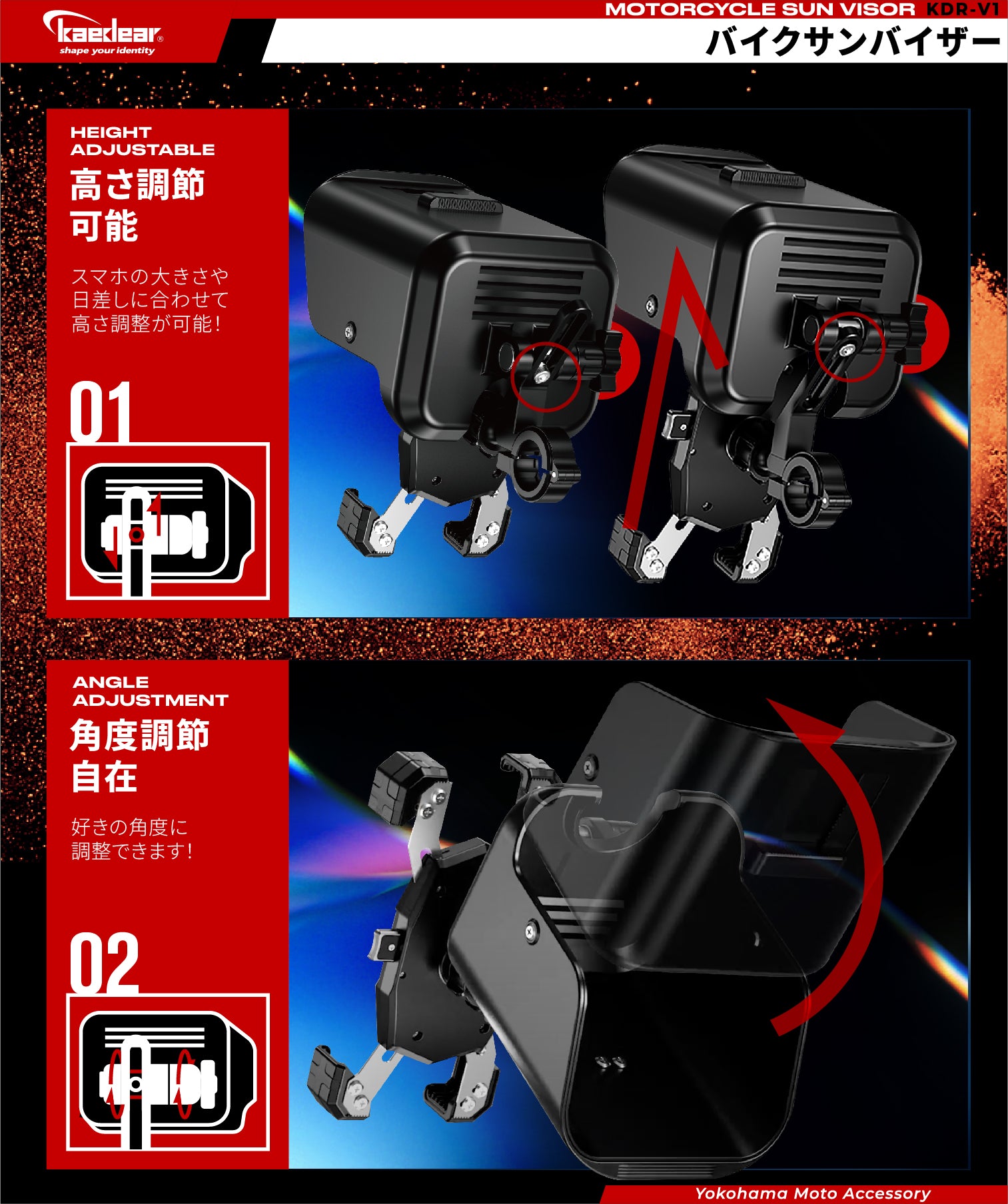 kaedear®
shape your identity

MOTORCYCLE SUN VISOR KDR-V1
バイクサンバイザー

HEIGHT ADJUSTABLE
高さ調節可能

スマホの大きさや日差しに合わせて高さ調整が可能!

01

ANGLE ADJUSTMENT
角度調節自在

好きの角度に調整できます!

02

Yokohama Moto Accessory