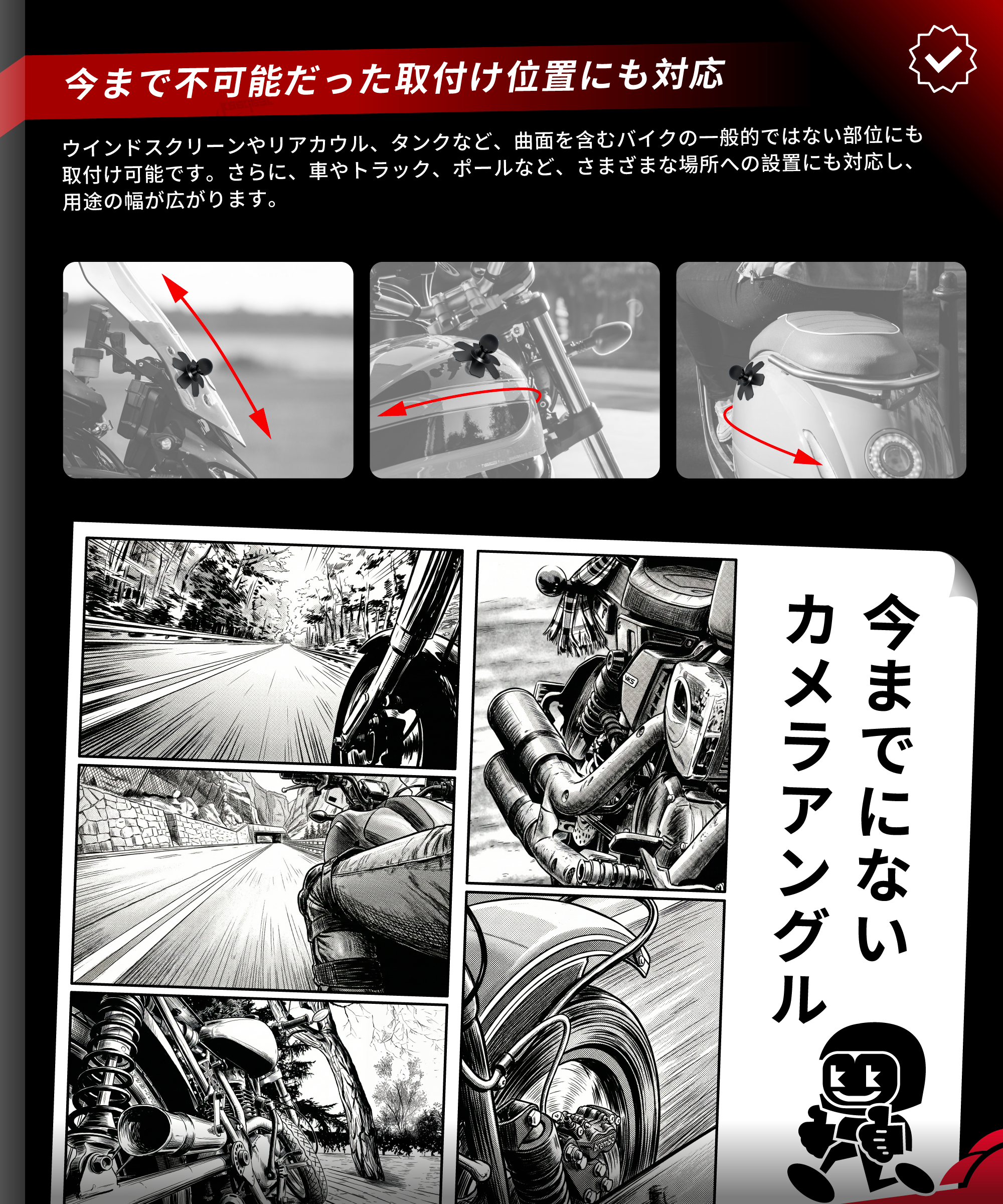 今まで不可能だった取付け位置にも対応

ウインドスクリーンやリアカウル、タンクなど、曲面を含むバイクの一般的ではない部位にも取付け可能です。さらに、車やトラック、ポールなど、さまざまな場所への設置にも対応し、用途の幅が広がります。

今までにない
カメラアングル