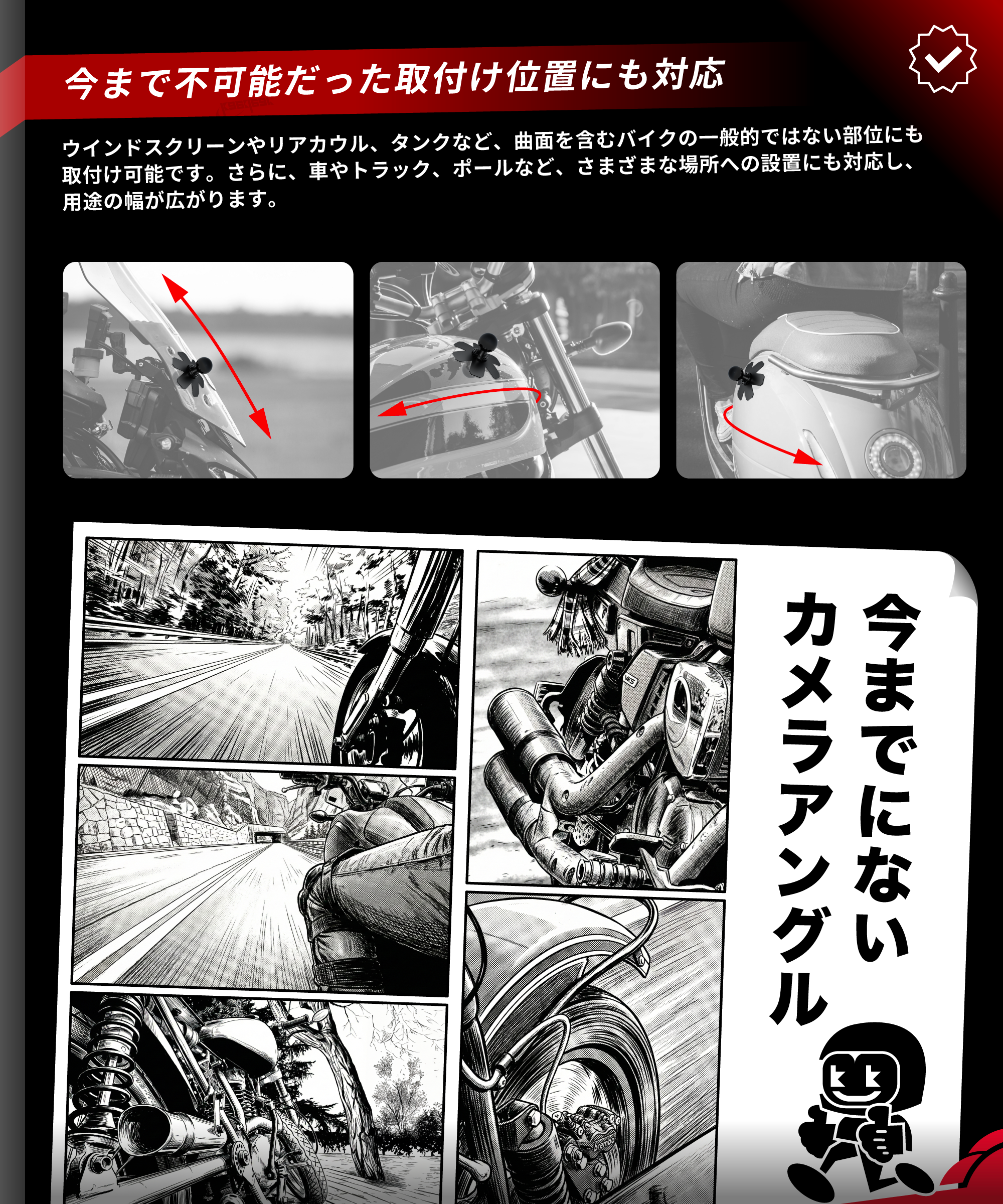 今まで不可能だった取付け位置にも対応

ウインドスクリーンやリアカウル、タンクなど、曲面を含むバイクの一般的ではない部位にも取付け可能です。さらに、車やトラック、ポールなど、さまざまな場所への設置にも対応し、用途の幅が広がります。

今までにない
カメラアングル