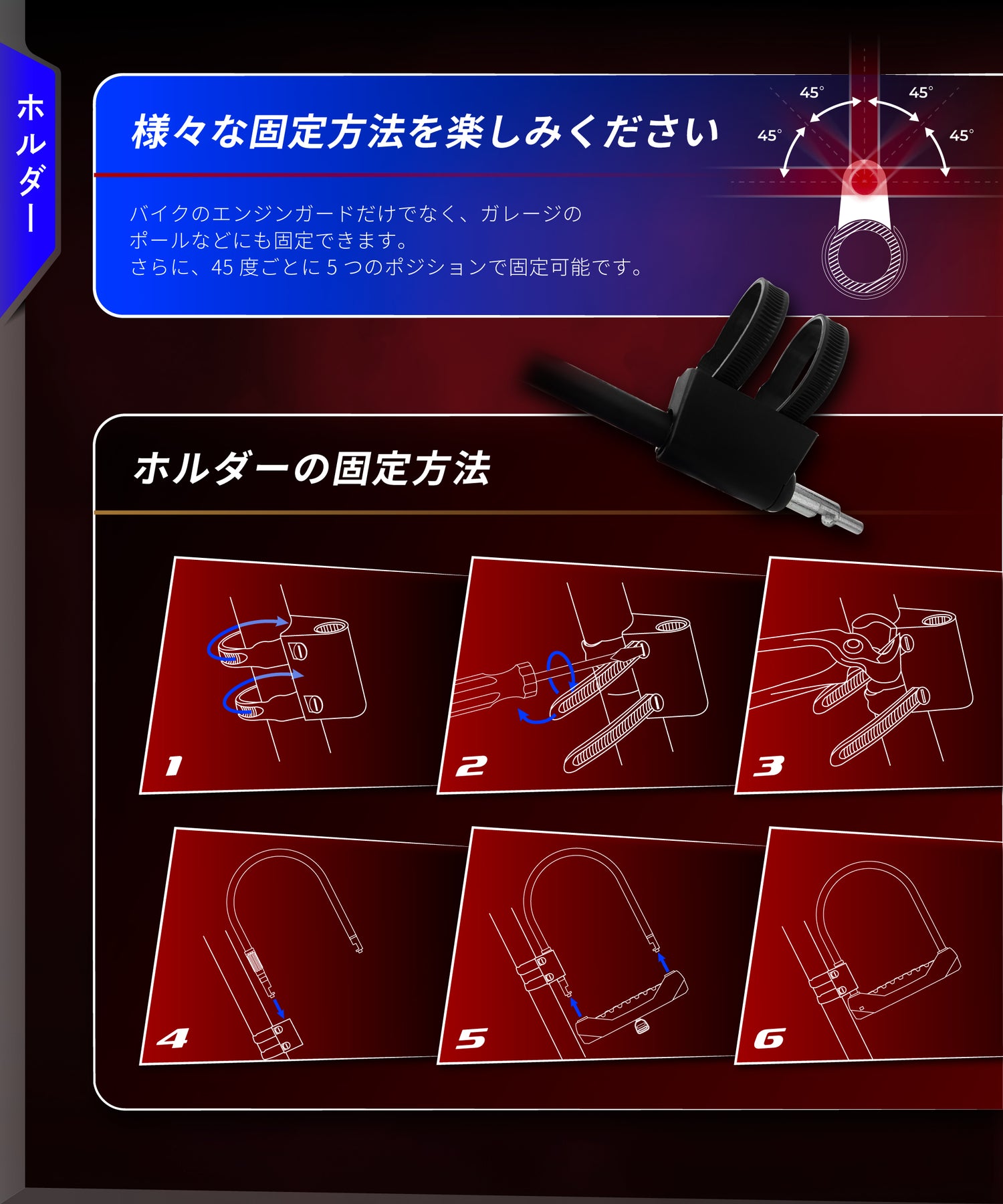 ホルダー

様々な固定方法を楽しみください

45°
45°
45°
45°

バイクのエンジンガードだけでなく、ガレージのポールなどにも固定できます。
さらに、45 度ごとに 5 つのポジションで固定可能です。

ホルダーの固定方法

1

2

3

4

5

6