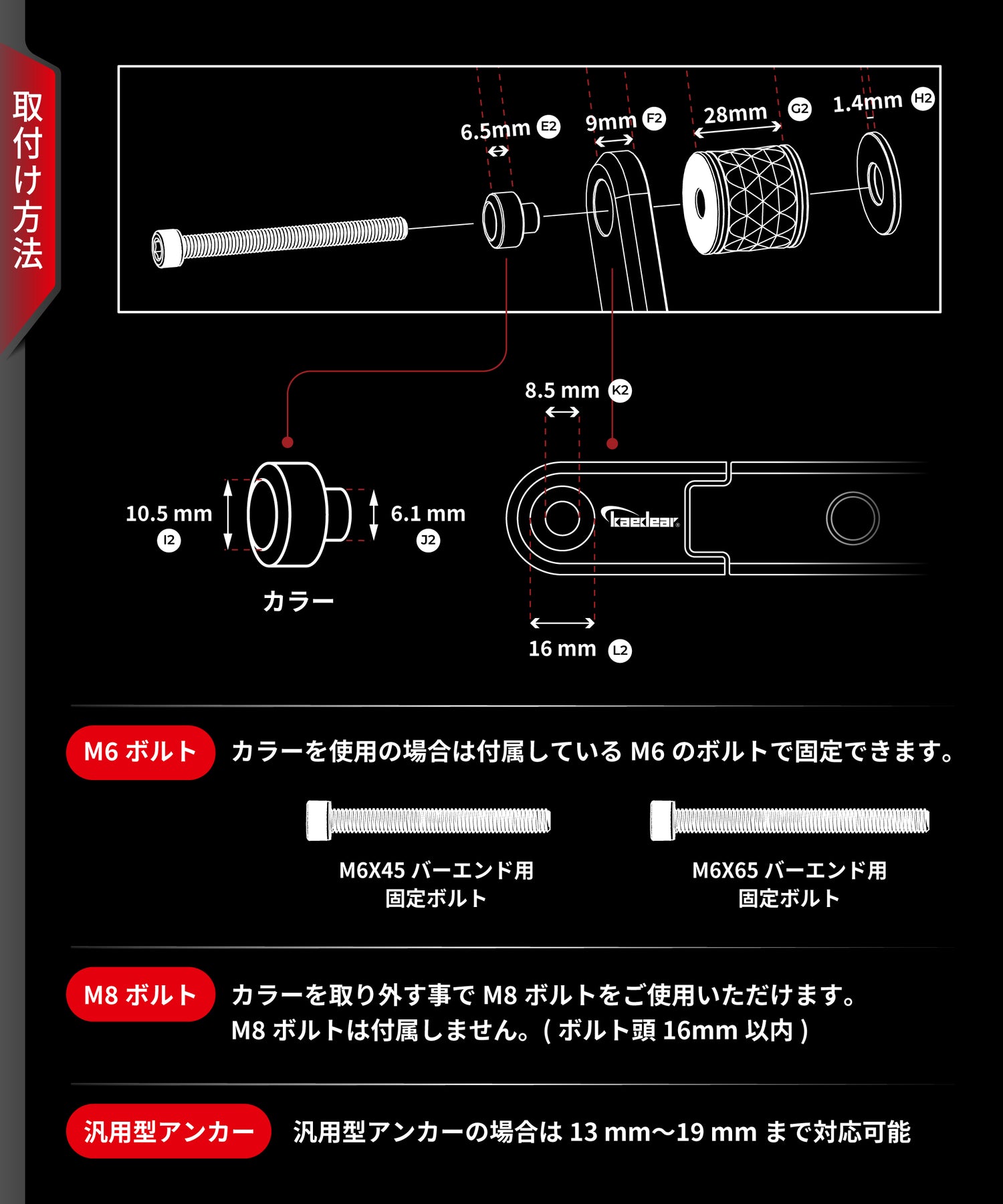 取付け方法

6.5mm E2
9mm F2
28mm G2
1.4mm H2

8.5 mm K2

10.5 mm
I2

6.1 mm
J2

カラー

kaedear

16 mm L2

M6 ボルト

カラーを使用の場合は付属している M6 のボルトで固定できます。

M6X45 バーエンド用
固定ボルト

M6X65 バーエンド用
固定ボルト

M8 ボルト

カラーを取り外す事で M8 ボルトをご使用いただけます。
M8 ボルトは付属しません。( ボルト頭 16mm 以内 )

汎用型アンカー

汎用型アンカーの場合は 13 mm〜19 mm まで対応可能