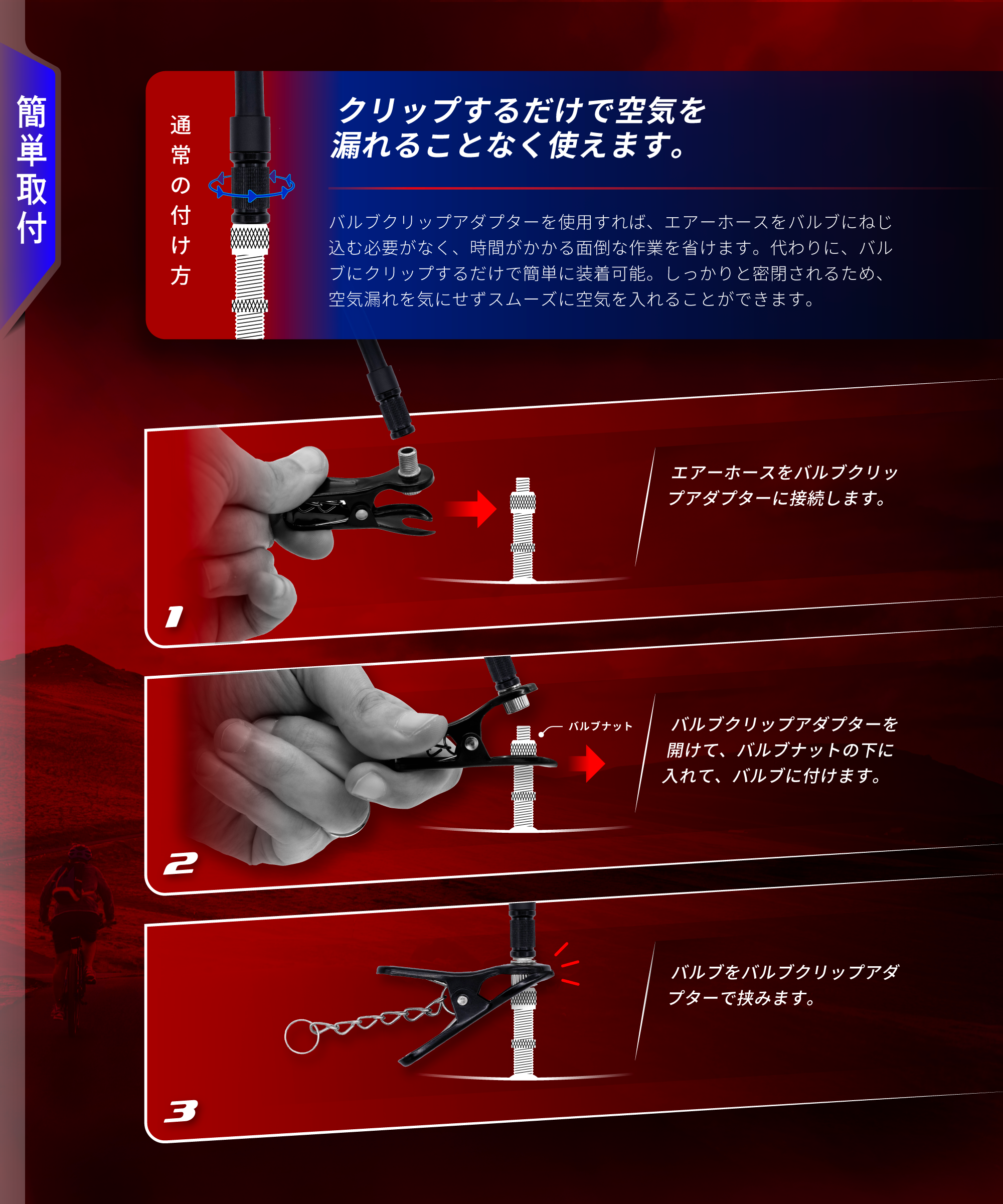 簡単取付

通常の付け方

クリップするだけで空気を漏れることなく使えます。

バルブクリップアダプターを使用すれば、エアーホースをバルブにねじ込む必要がなく、時間がかかる面倒な作業を省けます。代わりに、バルブにクリップするだけで簡単に装着可能。しっかりと密閉されるため、空気漏れを気にせずスムーズに空気を入れることができます。

1

エアーホースをバルブクリップアダプターに接続します。

2

バルブナット

バルブクリップアダプターを開けて、バルブナットの下に入れて、バルブに付けます。

3

バルブをバルブクリップアダプターで挟みます。