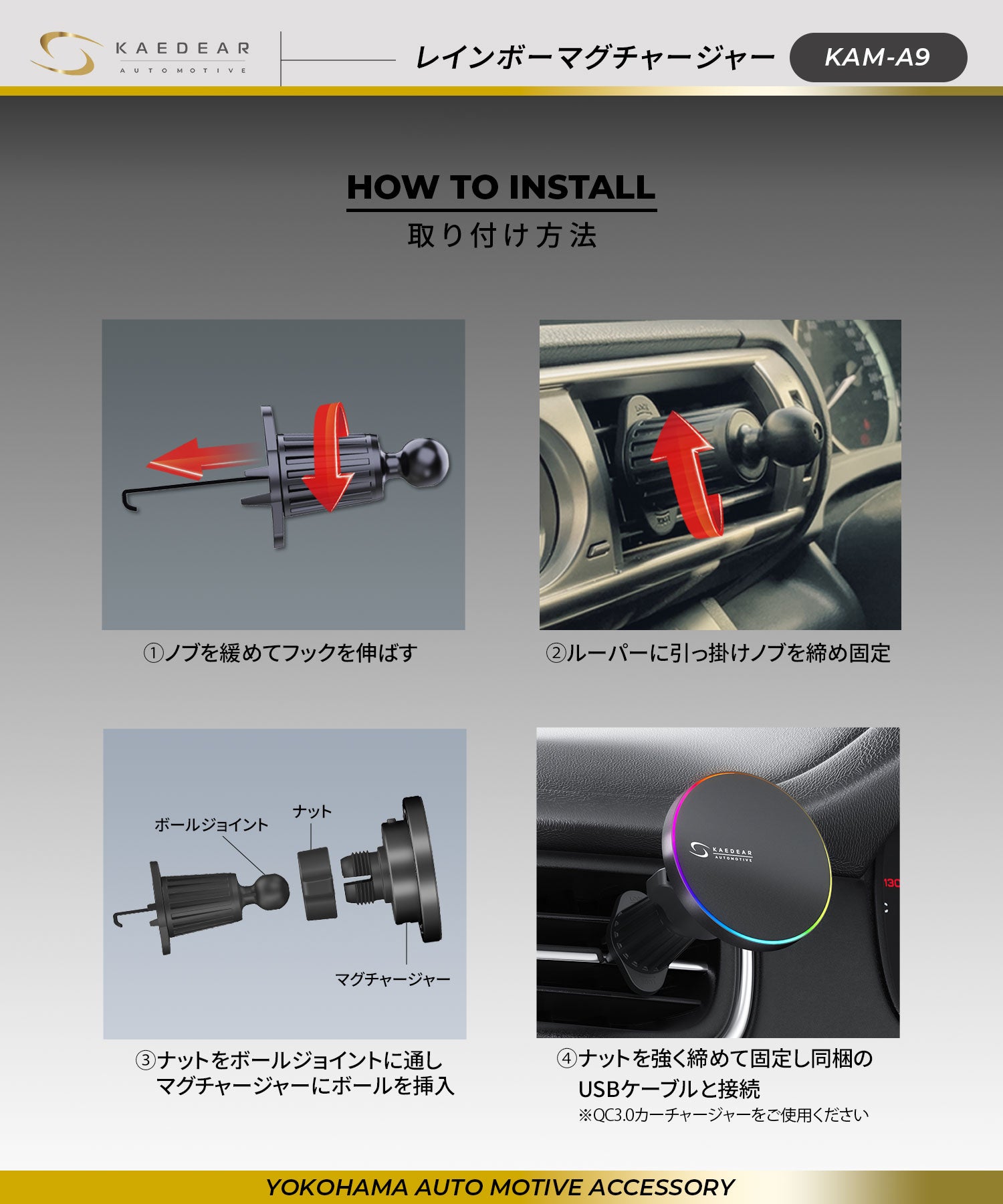 KAEDEAR AUTOMOTIVE

レインボーマグチャージャー

KAM-A9

HOW TO INSTALL

取り付け方法

①ノブを緩めてフックを伸ばす

②ルーパーに引っ掛けノブを締め固定

ボールジョイント

ナット

マグチャージャー

③ナットをボールジョイントに通し マグチャージャーにボールを挿入

KAEDEAR AUTOMOTIVE

130

④ナットを強く締めて固定し同梱の USBケーブルと接続

※QC3.0カーチャージャーをご使用ください

YOKOHAMA AUTO MOTIVE ACCESSORY