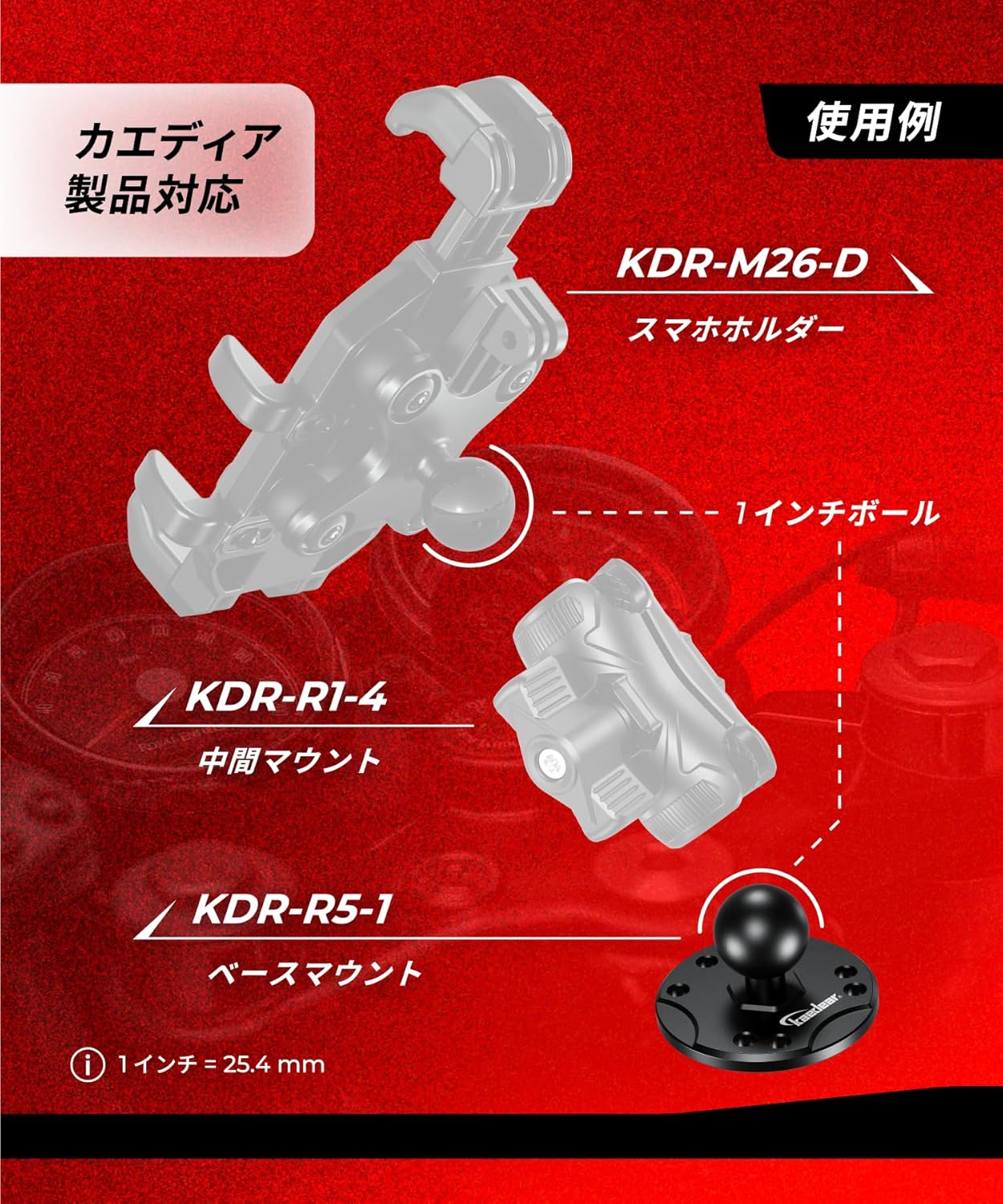 カエディア
製品対応

使用例

KDR-M26-D
スマホホルダー

1インチボール

KDR-R1-4
中間マウント

KDR-R5-1
ベースマウント

kaedear

1インチ = 25.4 mm