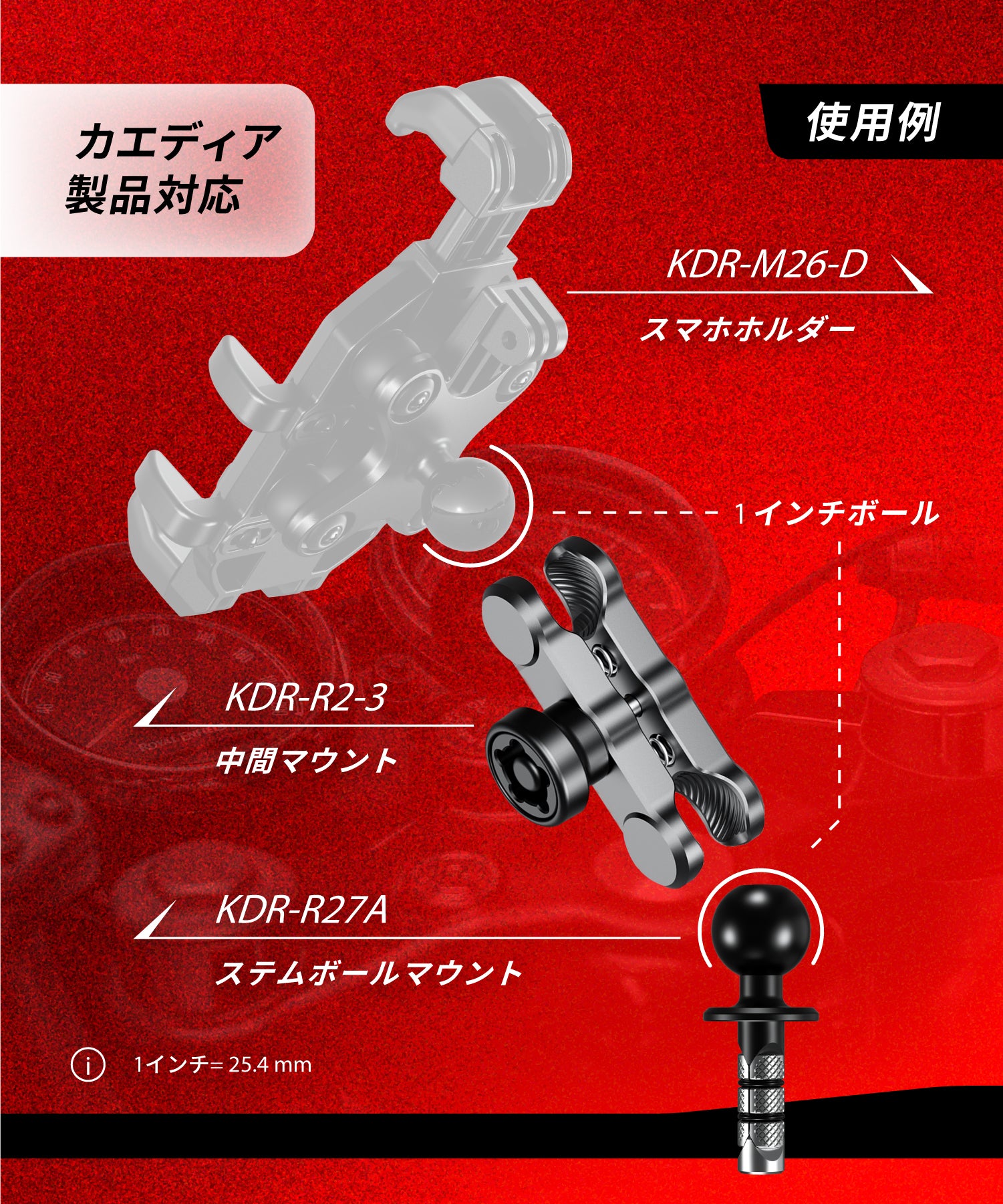 カエディア
製品対応

使用例

KDR-M26-D
スマホホルダー

1インチボール

KDR-R2-3
中間マウント

KDR-R27A
ステムボールマウント

i 1インチ= 25.4 mm